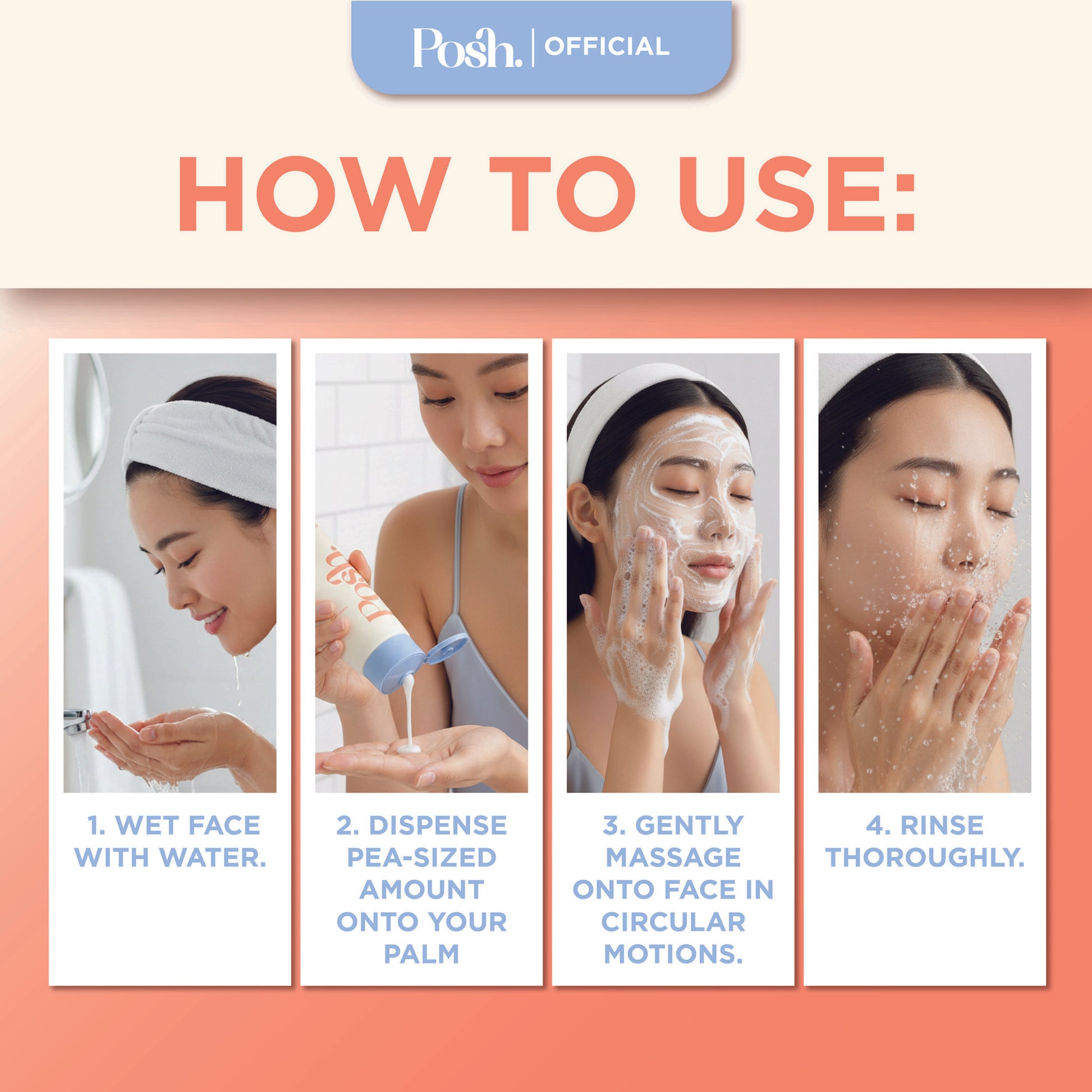 Posh. | OFFICIAL

HOW TO USE:

Posh.

1. WET FACE WITH WATER.

2. DISPENSE PEA-SIZED AMOUNT ONTO YOUR PALM

3. GENTLY MASSAGE ONTO FACE IN CIRCULAR MOTIONS.

4. RINSE THOROUGHLY.