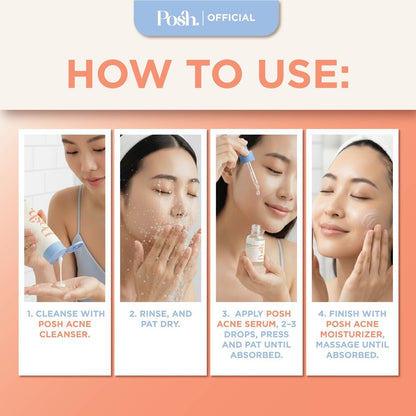 Posh. | OFFICIAL

HOW TO USE:

1. CLEANSE WITH POSH ACNE CLEANSER.

2. RINSE, AND PAT DRY.

3. APPLY POSH ACNE SERUM, 2-3 DROPS, PRESS AND PAT UNTIL ABSORBED.

4. FINISH WITH POSH ACNE MOISTURIZER, MASSAGE UNTIL ABSORBED.